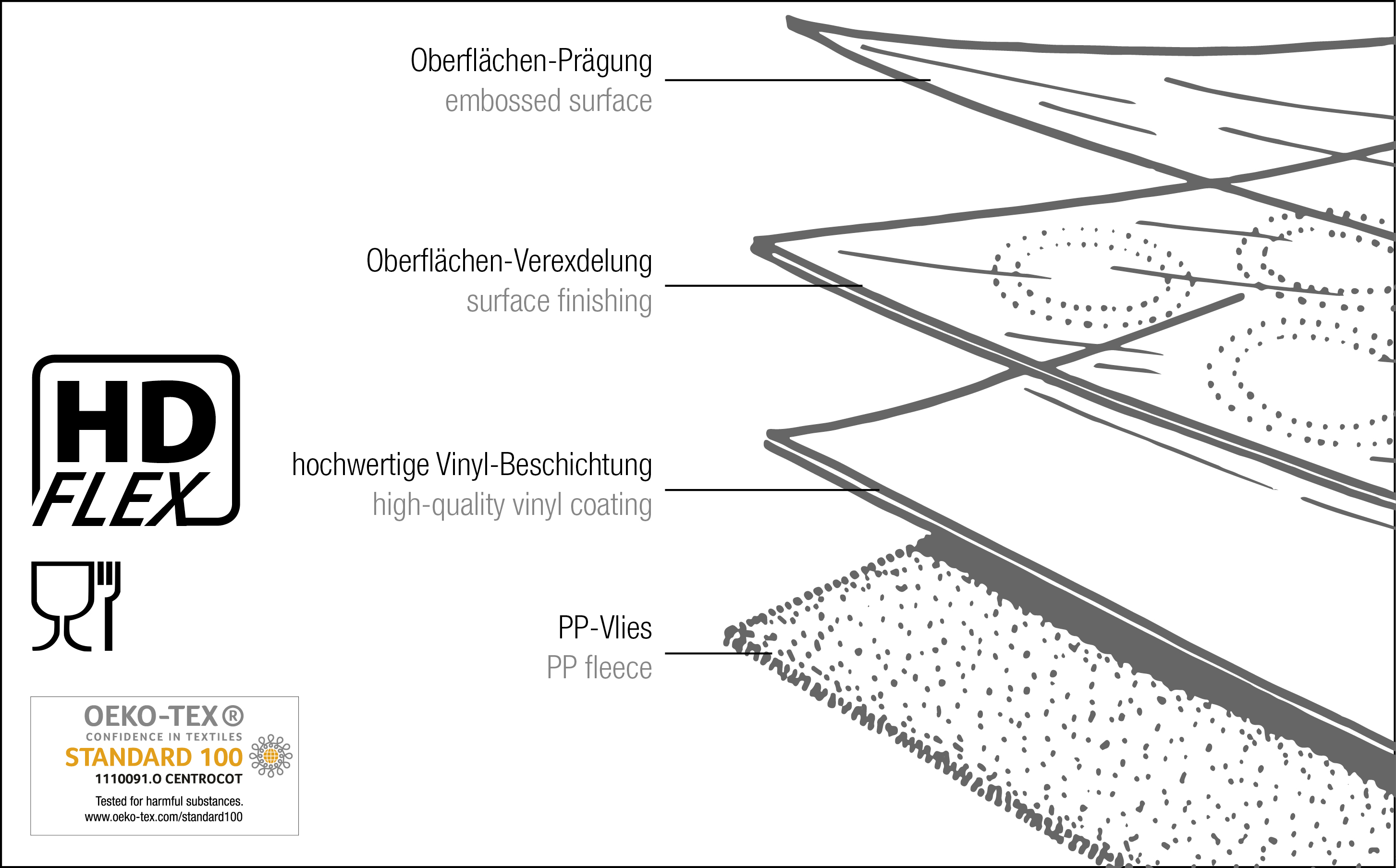 Oberflächen-Prägung
embossed surface

Oberflächen-Verexdelung
surface finishing

hochwertige Vinyl-Beschichtung
high-quality vinyl coating

PP-Vlies
PP fleece

HD
FLEX

OEKO-TEX®
CONFIDENCE IN TEXTILES
STANDARD 100
1110091.O CENTROCOT
Tested for harmful substances.
www.oeko-tex.com/standard100